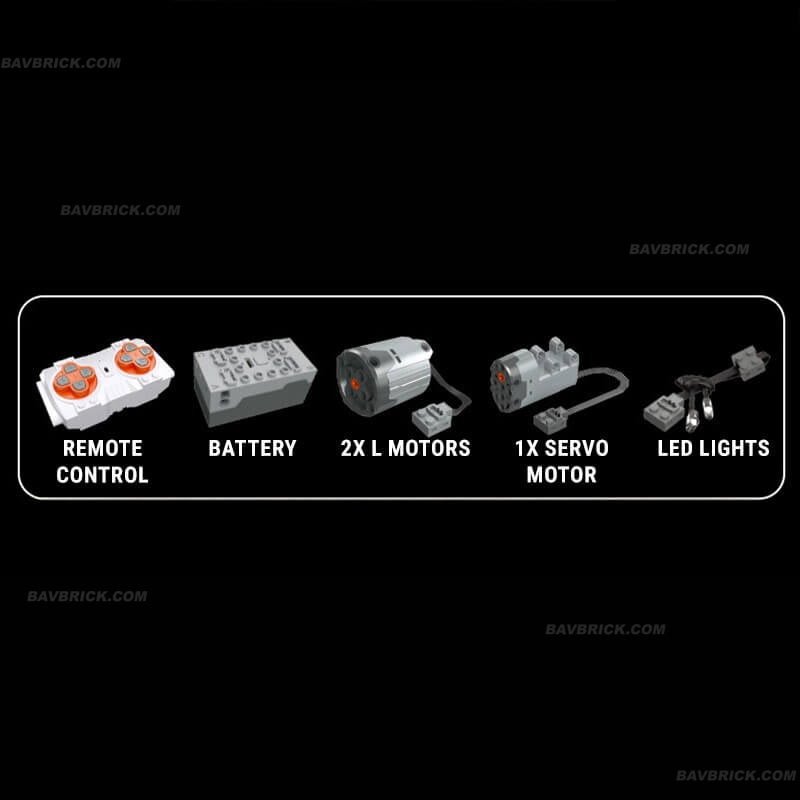 BAVBRICK.COM

BAVBRICK.COM

BAVBRICK.COM

REMOTE CONTROL

BATTERY

2X L MOTORS

1X SERVO MOTOR

LED LIGHTS

BAVBRICK.COM

BAVBRICK.COM

BAVBRICK.COM