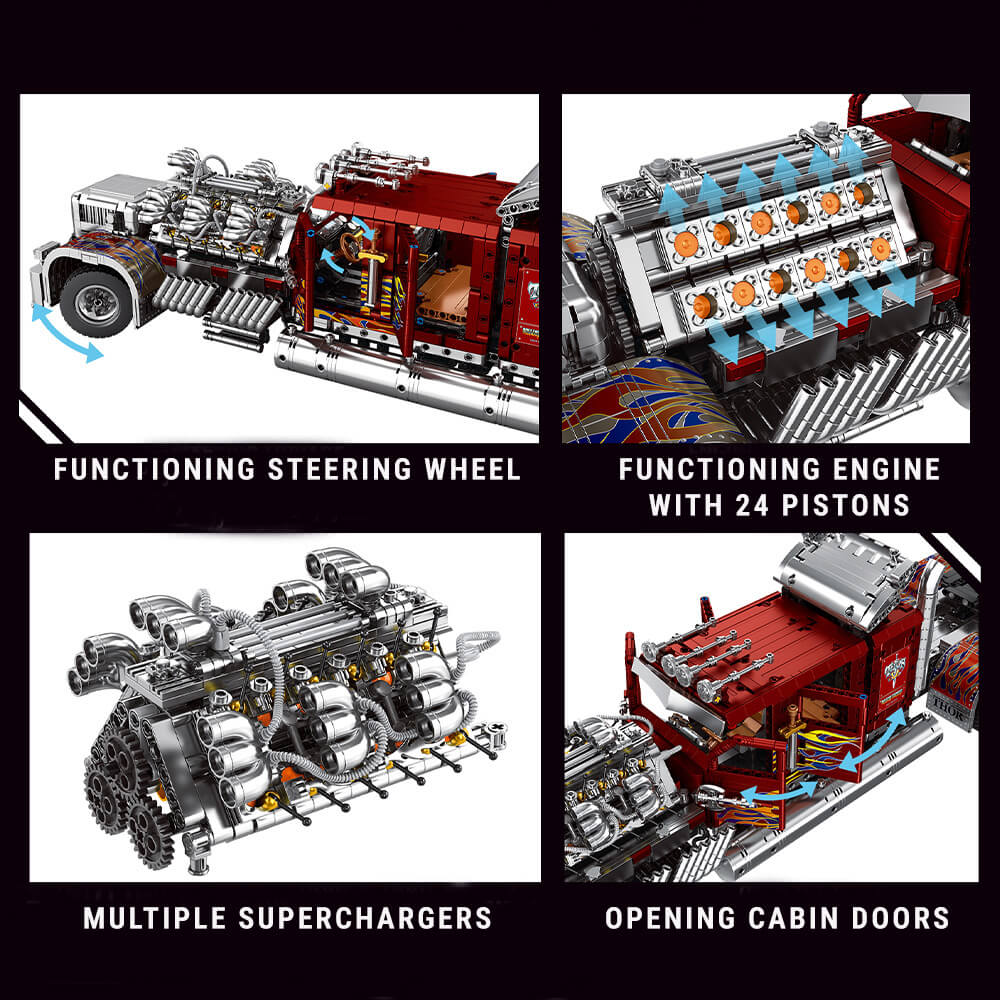 FUNCTIONING STEERING WHEEL

FUNCTIONING ENGINE WITH 24 PISTONS

MULTIPLE SUPERCHARGERS

THOR

OPENING CABIN DOORS