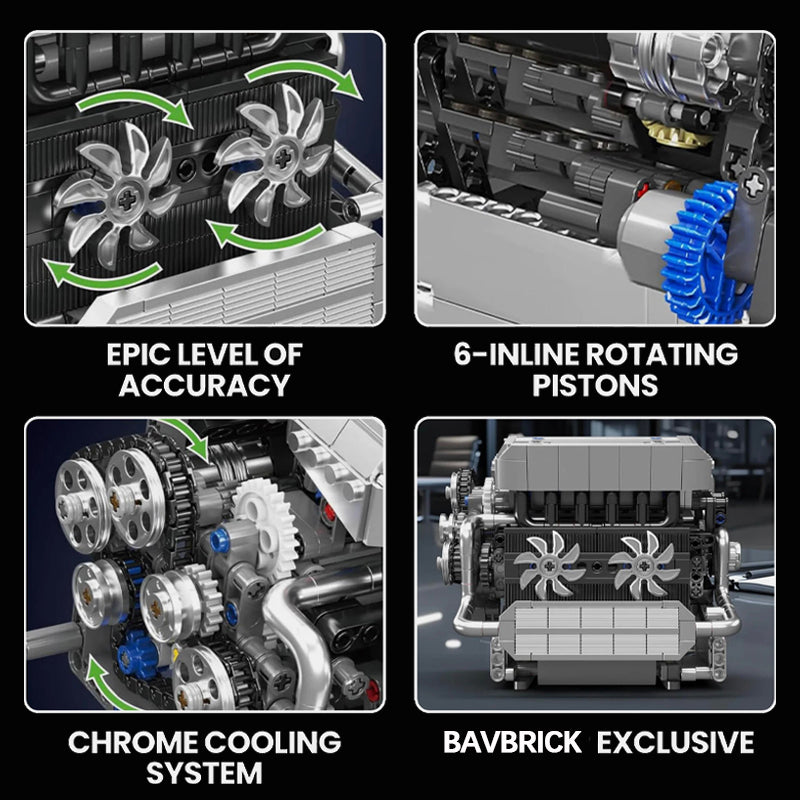 EPIC LEVEL OF ACCURACY

6-INLINE ROTATING PISTONS

CHROME COOLING SYSTEM

BAVBRICK EXCLUSIVE